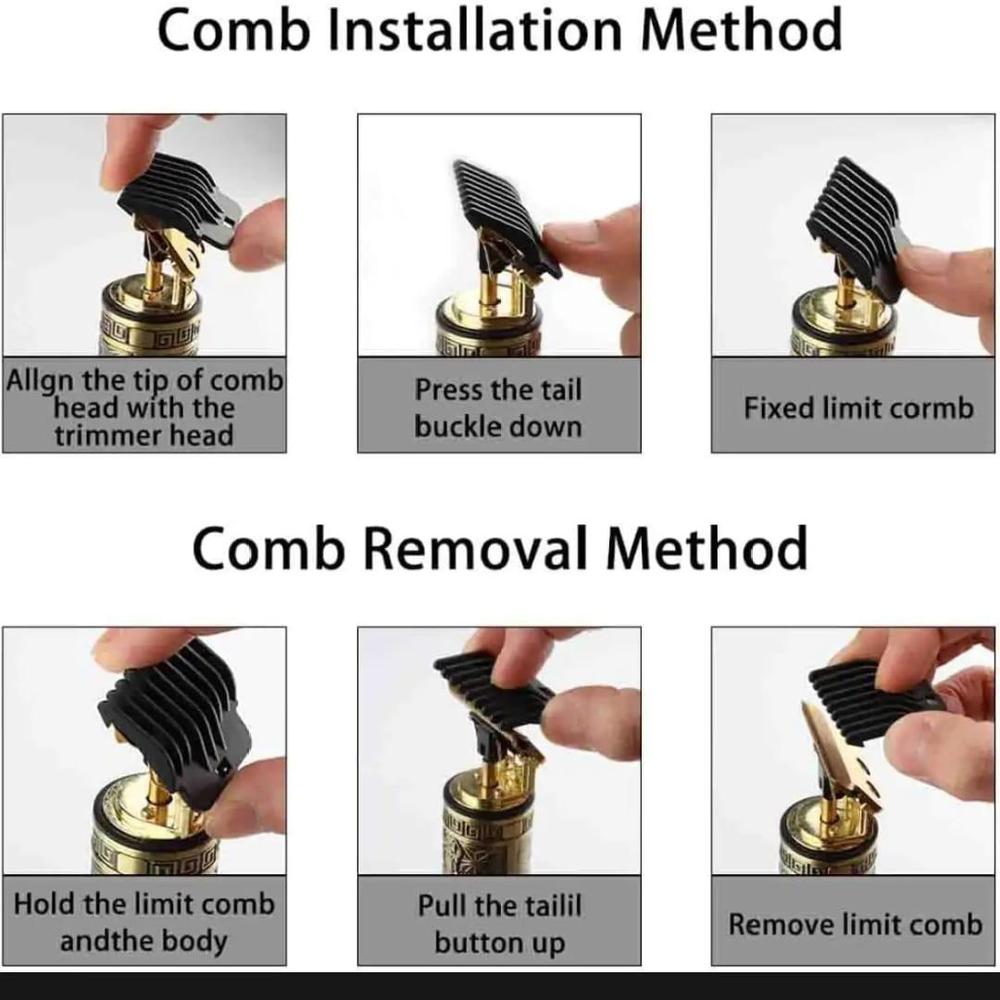 Comb Installation Method

Allgn the tip of comb head with the trimmer head

Press the tail buckle down

Fixed limit cormb

Comb Removal Method

Hold the limit comb andthe body

Pull the tailil button up

Remove limit comb